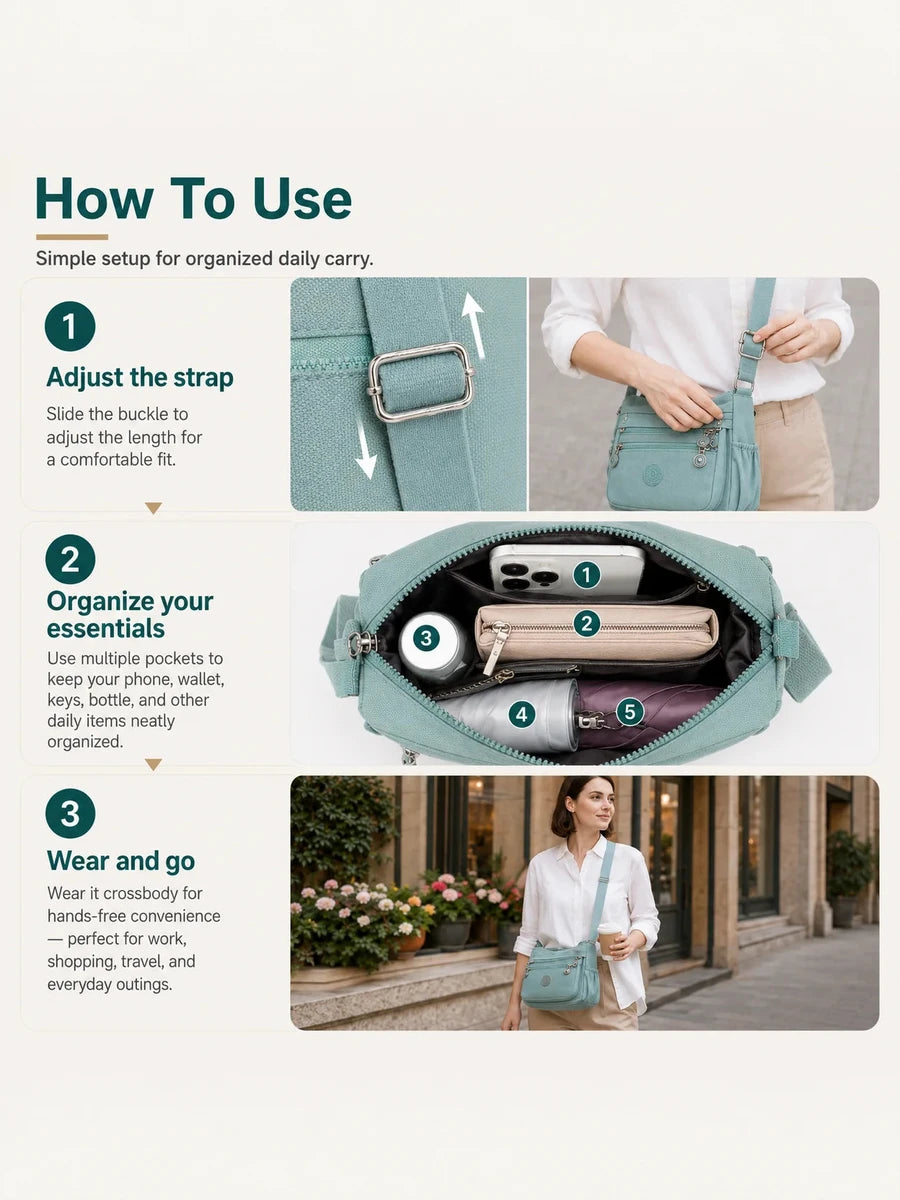 How To Use

Simple setup for organized daily carry.

1

Adjust the strap

Slide the buckle to adjust the length for a comfortable fit.

2

Organize your essentials

Use multiple pockets to keep your phone, wallet, keys, bottle, and other daily items neatly organized.

1 2 3 4 5

3

Wear and go

Wear it crossbody for hands-free convenience — perfect for work, shopping, travel, and everyday outings.