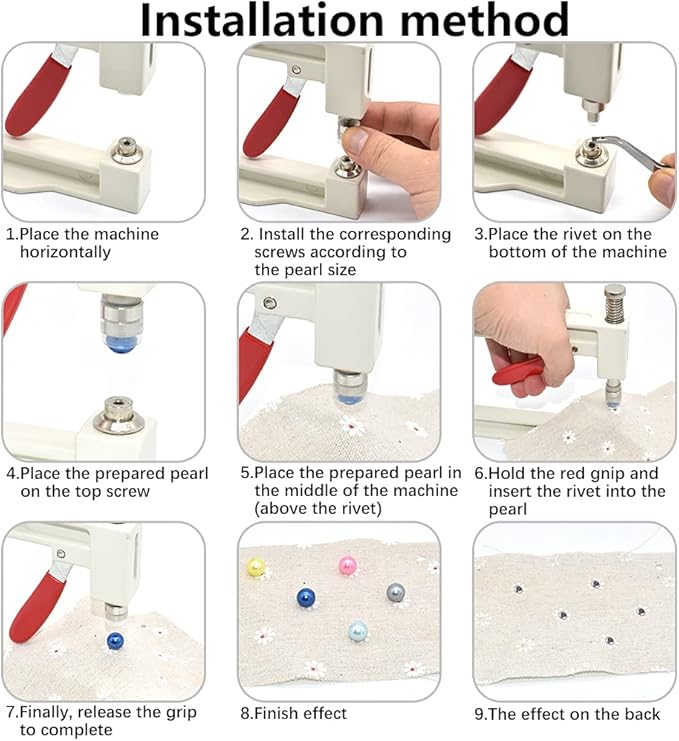 Installation method

1.Place the machine horizontally

2. Install the corresponding screws according to the pearl size

3.Place the rivet on the bottom of the machine

4.Place the prepared pearl on the top screw

5.Place the prepared pearl in the middle of the machine (above the rivet)

6.Hold the red gnip and insert the rivet into the pearl

7.Finally, release the grip to complete

8.Finish effect

9.The effect on the back